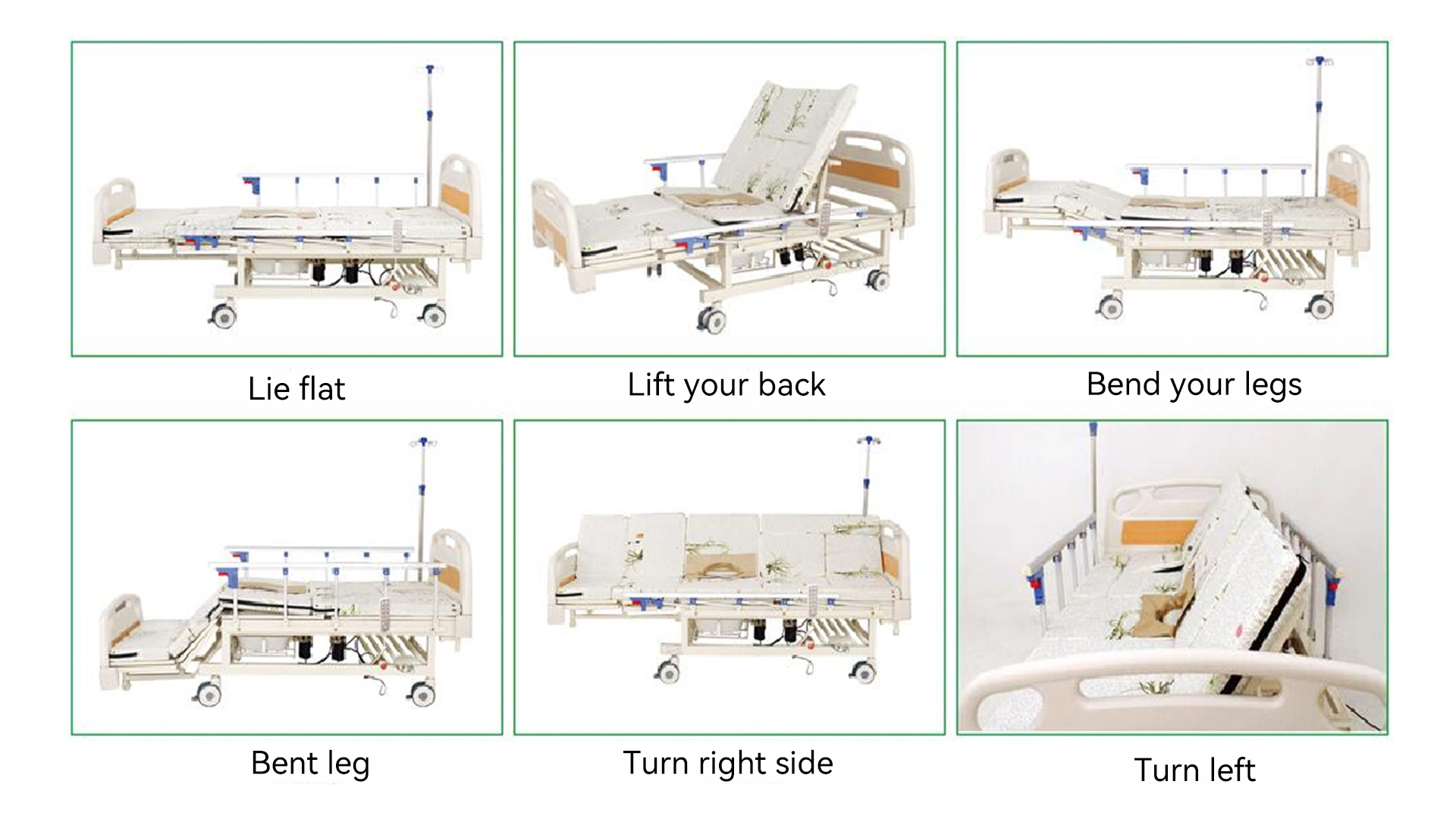 Lie flat

Lift your back

Bend your legs

Bent leg

Turn right side

Turn left