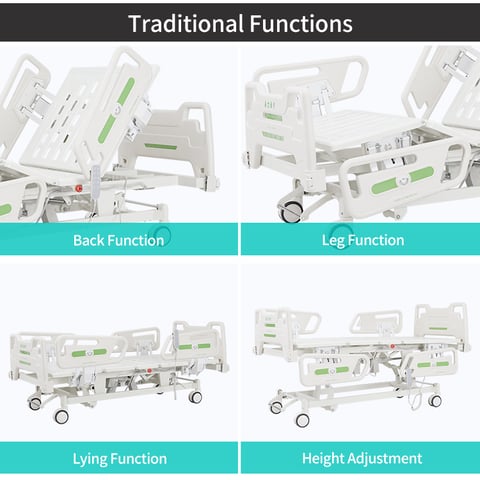 Traditional Functions

Back Function

Leg Function

Lying Function

Height Adjustment